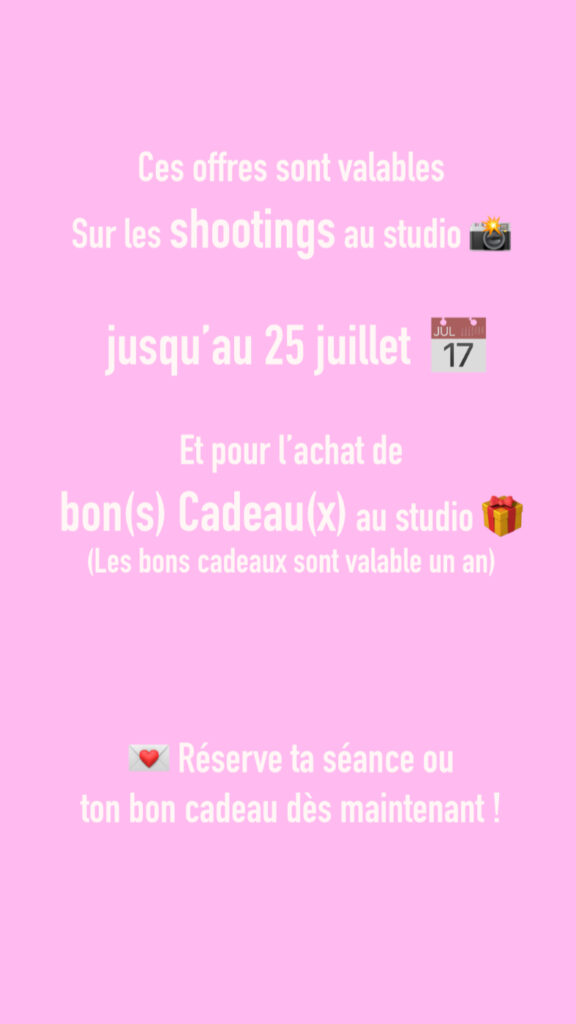 Ces offres sont valables
Sur les shootings au studio 📸

jusqu'au 25 juillet 📅

Et pour l'achat de
bon(s) Cadeau(x) au studio 🎁
(Les bons cadeaux sont valable un an)

💌 Réserve ta séance ou
ton bon cadeau dès maintenant !